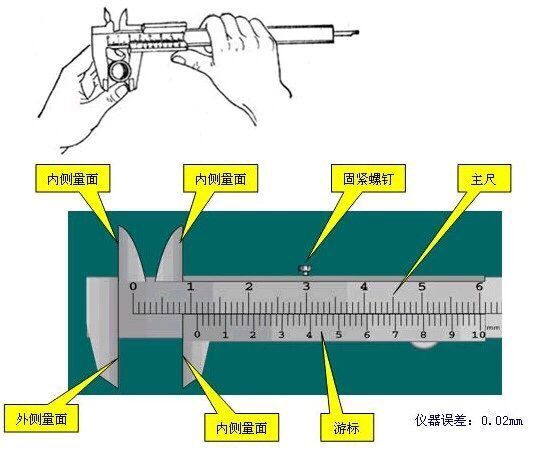 内侧量面

内侧量面

固紧螺钉

主尺

0 1 2 3 4 5 6

0 1 2 3 4 5 6 7 8 9 10

mm

外侧量面

内侧量面

游标

仪器误差：0.02mm